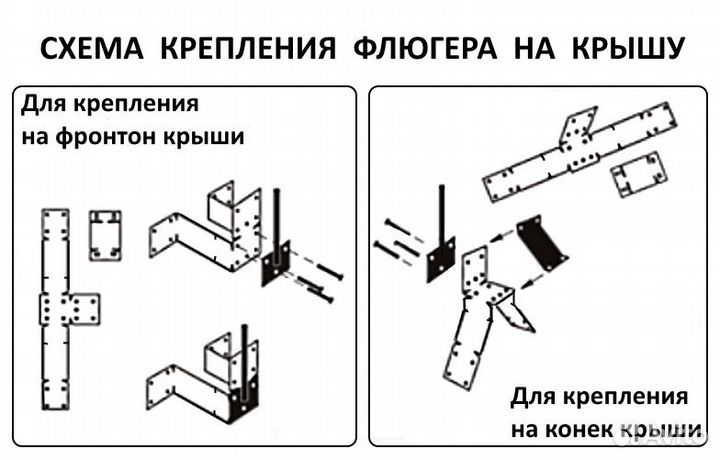 СХЕМА КРЕПЛЕНИЯ ФЛЮГЕРА НА КРЫШУ

Для крепления на фронтон крыши

Для крепления на конек крыши