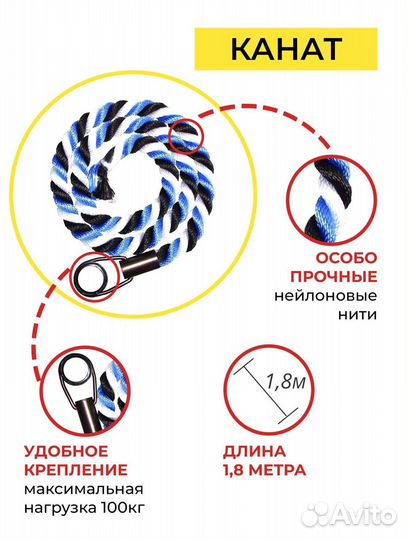 КАНАТ

ОСОБО ПРОЧНЫЕ нейлоновые нити

1,8м

УДОБНОЕ КРЕПЛЕНИЕ максимальная нагрузка 100кг

ДЛИНА 1,8 МЕТРА

Avito