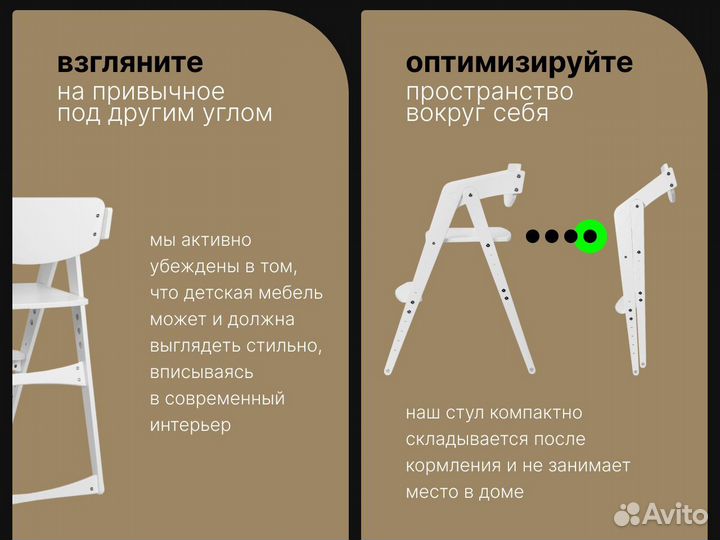 взгляните
на привычное
под другим углом

мы активно убеждены в том, что детская мебель может и должна выглядеть стильно, вписываясь в современный интерьер

оптимизируйте
пространство
вокруг себя

наш стул компактно складывается после кормления и не занимает место в доме

Avito