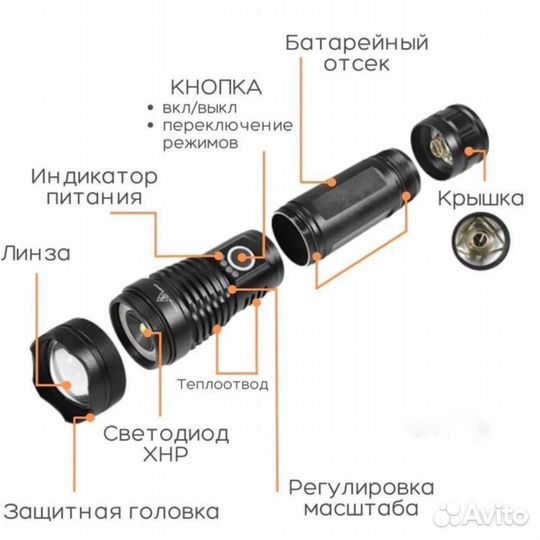 Батарейный отсек

КНОПКА
• вкл/выкл
• переключение режимов

Индикатор питания

Крышка

Линза

Теплоотвод

Светодиод XHP

Регулировка масштаба

Защитная головка

Avito