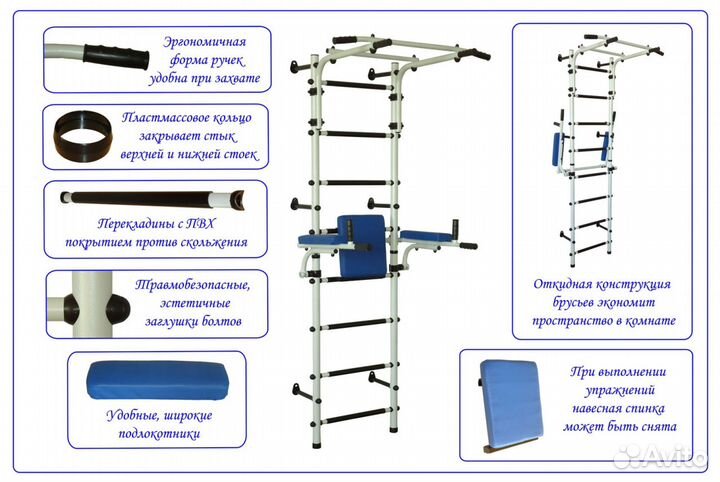 Эргономичная форма ручек удобна при захвате

Пластмассовое кольцо закрывает стык верхней и нижней стоек

Перекладины с ПВХ покрытием против скольжения

Травмобезопасные, эстетичные заглушки болтов

Удобные, широкие подлокотники

Откидная конструкция брусьев экономит пространство в комнате

При выполнении упражнений навесная спинка может быть снята

Avito