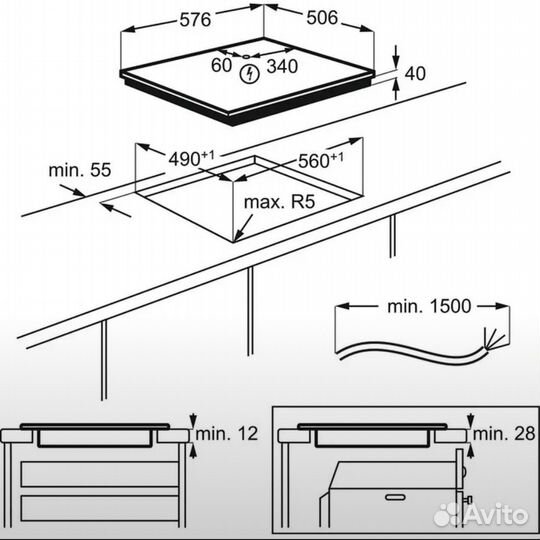 576
506
60
340
40
$490^{+1}$
$560^{+1}$
min. 55
max. R5
min. 1500
min. 12
min. 28
Avito