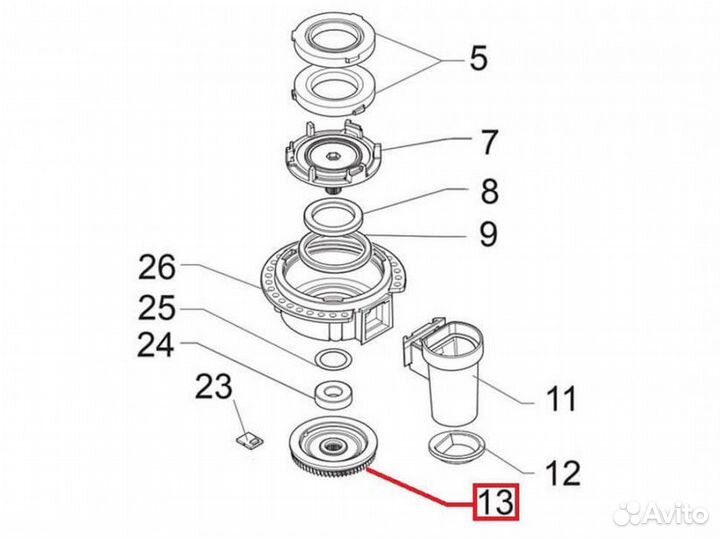 5
7
8
9
26
25
24
23
11
12
13
Avito