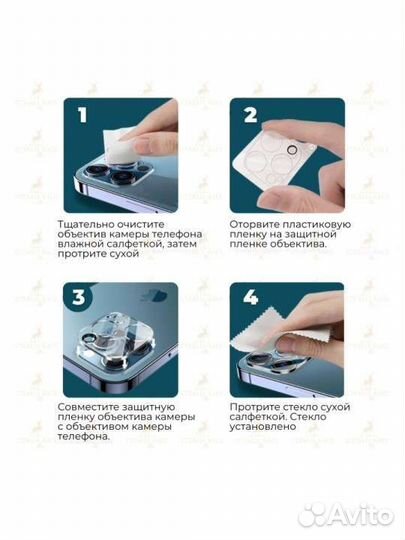 1

Тщательно очистите объектив камеры телефона влажной салфеткой, затем протрите сухой

2

Оторвите пластиковую пленку на защитной пленке объектива.

3

Совместите защитную пленку объектива камеры с объективом камеры телефона.

4

Протрите стекло сухой салфеткой. Стекло установлено

Avito