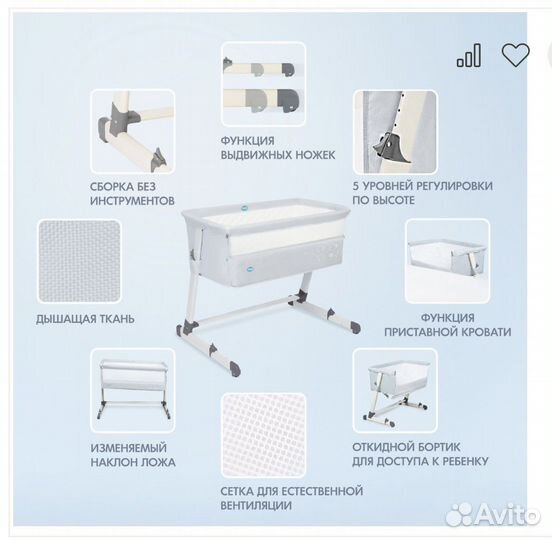 ФУНКЦИЯ ВЫДВИЖНЫХ НОЖЕК

СБОРКА БЕЗ ИНСТРУМЕНТОВ

5 УРОВНЕЙ РЕГУЛИРОВКИ ПО ВЫСОТЕ

ДЫШАЩАЯ ТКАНЬ

ФУНКЦИЯ ПРИСТАВНОЙ КРОВАТИ

ИЗМЕНЯЕМЫЙ НАКЛОН ЛОЖА

ОТКИДНОЙ БОРТИК ДЛЯ ДОСТУПА К РЕБЕНКУ

СЕТКА ДЛЯ ЕСТЕСТВЕННОЙ ВЕНТИЛЯЦИИ

Avito