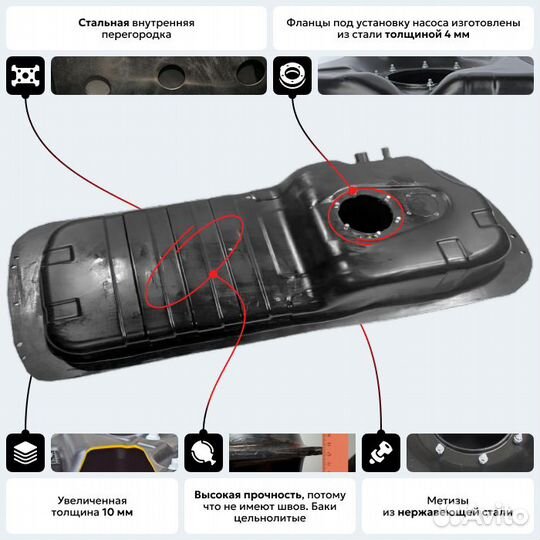 Стальная внутренняя перегородка

Фланцы под установку насоса изготовлены из стали толщиной 4 мм

Увеличенная толщина 10 мм

Высокая прочность, потому что не имеют швов. Баки цельнолитые

Метизы из нержавеющей стали

Avito