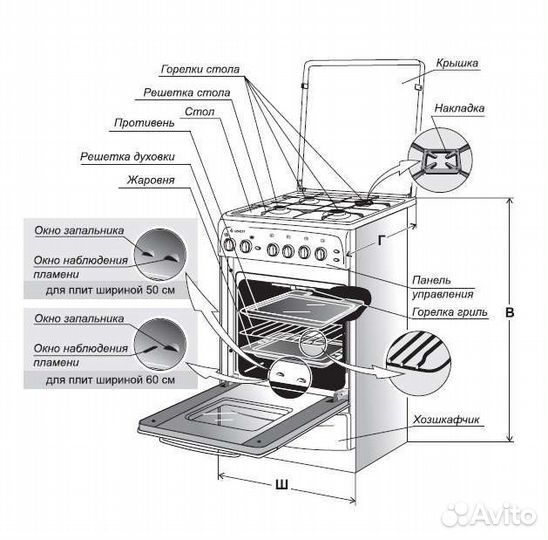 Горелки стола
Решетка стола
Стол
Противень
Решетка духовки
Жаровня
Крышка
Накладка
Окно запальника
Окно наблюдения пламени
для плит шириной 50 см
Окно запальника
Окно наблюдения пламени
для плит шириной 60 см
Г
Панель управления
Горелка гриль
В
Хозшкафчик
Ш
Avito