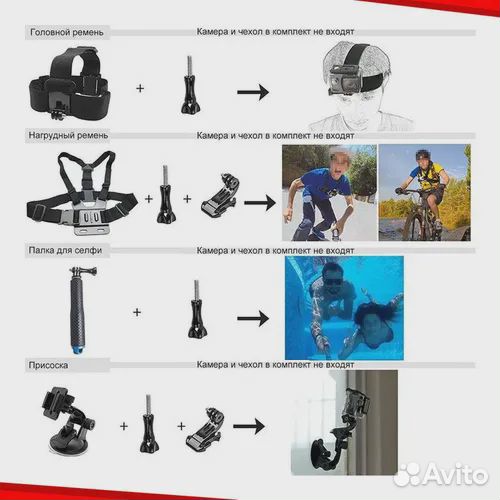 Головной ремень
Камера и чехол в комплект не входят

+

Нагрудный ремень
Камера и чехол в комплект не входят

+ +

Палка для селфи
Камера и чехол в комплект не входят

+

Присоска
Камера и чехол в комплект не входят

+ +

Avito