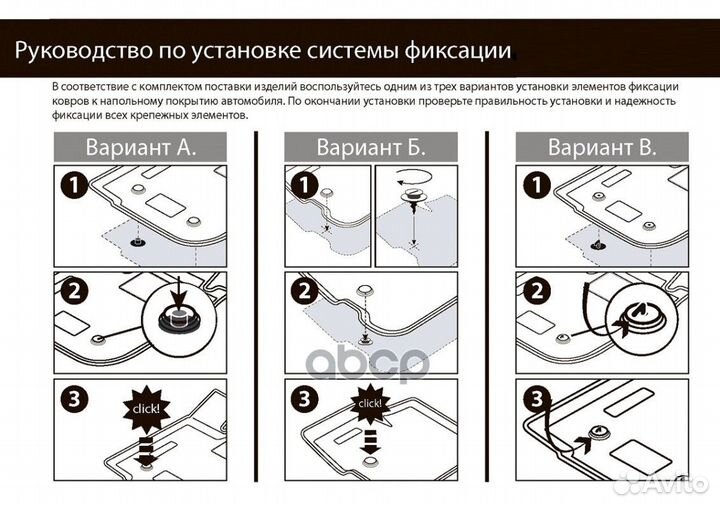 Руководство по установке системы фиксации.

В соответствие с комплектом поставки изделий воспользуйтесь одним из трех вариантов установки элементов фиксации ковров к напольному покрытию автомобиля. По окончании установки проверьте правильность установки и надежность фиксации всех крепежных элементов.

Вариант А.

1

2

3

click!

Вариант Б.

1

2

3

click!

Вариант В.

1

2

3

abcp

Avito