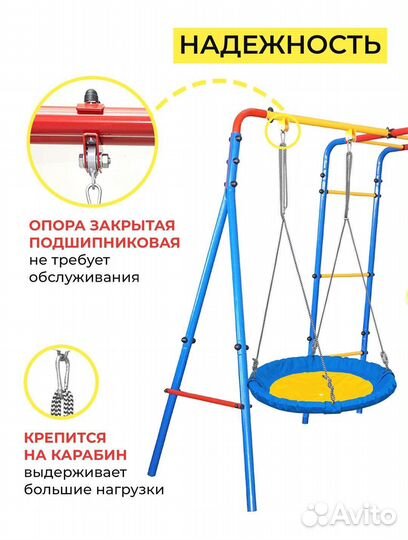 НАДЕЖНОСТЬ

ОПОРА ЗАКРЫТАЯ ПОДШИПНИКОВАЯ
не требует обслуживания

КРЕПИТСЯ НА КАРАБИН
выдерживает большие нагрузки

Avito