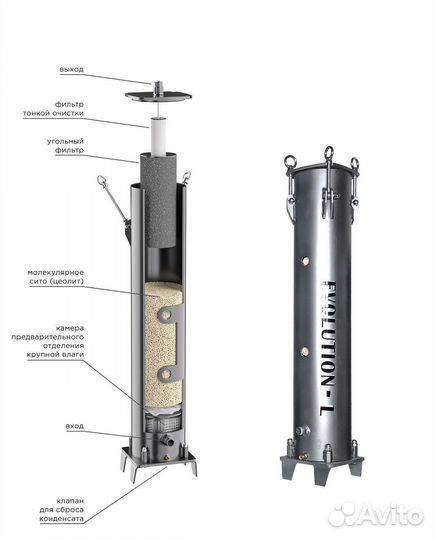 выход

фильтр тонкой очистки

угольный фильтр

молекулярное сито (цеолит)

камера предварительного отделения крупной влаги

вход

клапан для сброса конденсата

EVOLUTION - L

Avito