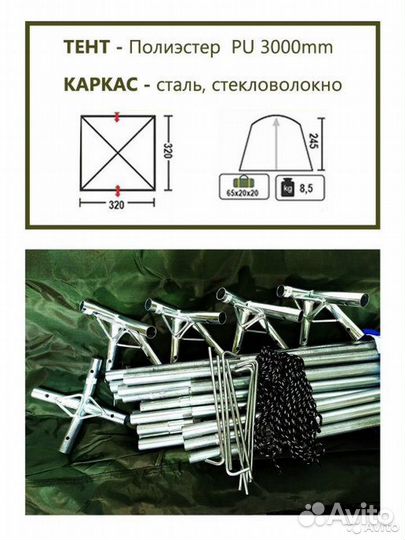 ТЕНТ - Полиэстер PU 3000mm

КАРКАС - сталь, стекловолокно

320

320

245

65x20x20

kg

8,5

Avito