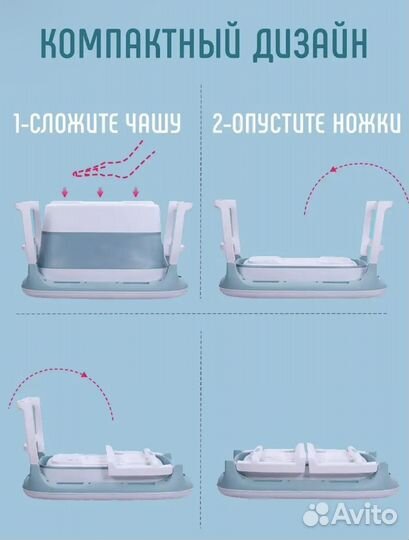 КОМПАКТНЫЙ ДИЗАЙН

1-СЛОЖИТЕ ЧАШУ

2-ОПУСТИТЕ НОЖКИ

Avito