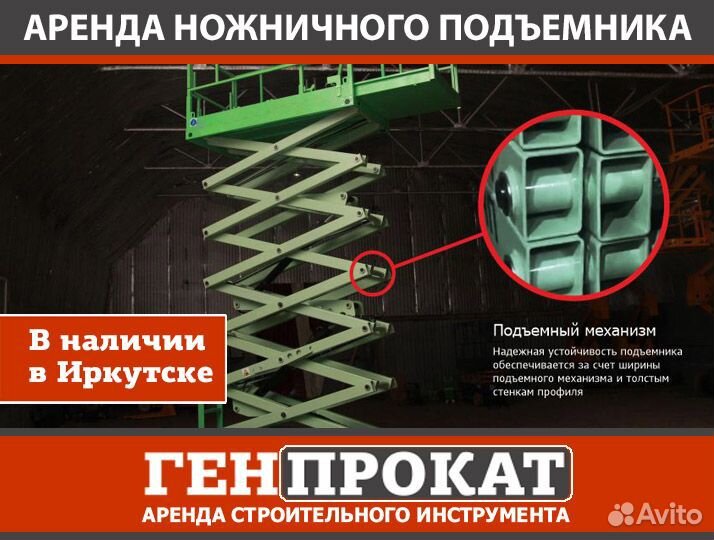 АРЕНДА НОЖНИЧНОГО ПОДЪЕМНИКА

В наличии в Иркутске

Подъемный механизм

Надежная устойчивость подъемника обеспечивается за счет ширины подъемного механизма и толстым стенкам профиля

ГЕНПРОКАТ

АРЕНДА СТРОИТЕЛЬНОГО ИНСТРУМЕНТА

Avito