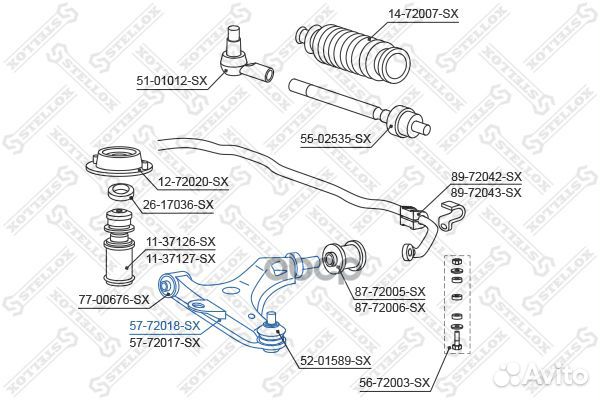 14-72007-SX

51-01012-SX

55-02535-SX

12-72020-SX

89-72042-SX
89-72043-SX

26-17036-SX

11-37126-SX
11-37127-SX

77-00676-SX

87-72005-SX
87-72006-SX

57-72018-SX
57-72017-SX

52-01589-SX

56-72003-SX

STELLOX

Avito