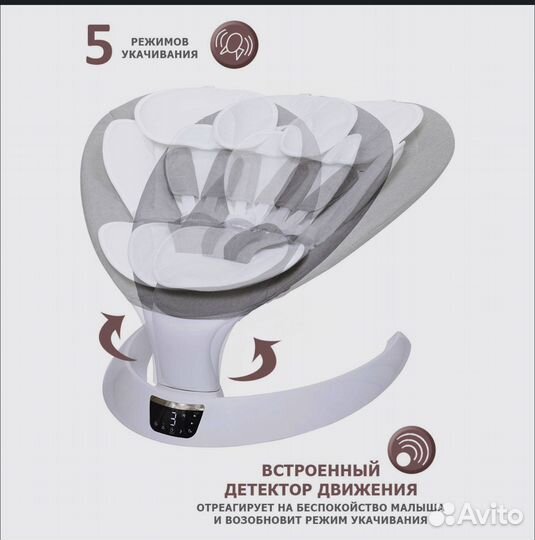 5 РЕЖИМОВ УКАЧИВАНИЯ

ВСТРОЕННЫЙ ДЕТЕКТОР ДВИЖЕНИЯ

ОТРЕАГИРУЕТ НА БЕСПОКОЙСТВО МАЛЫША И ВОЗОБНОВИТ РЕЖИМ УКАЧИВАНИЯ

Avito