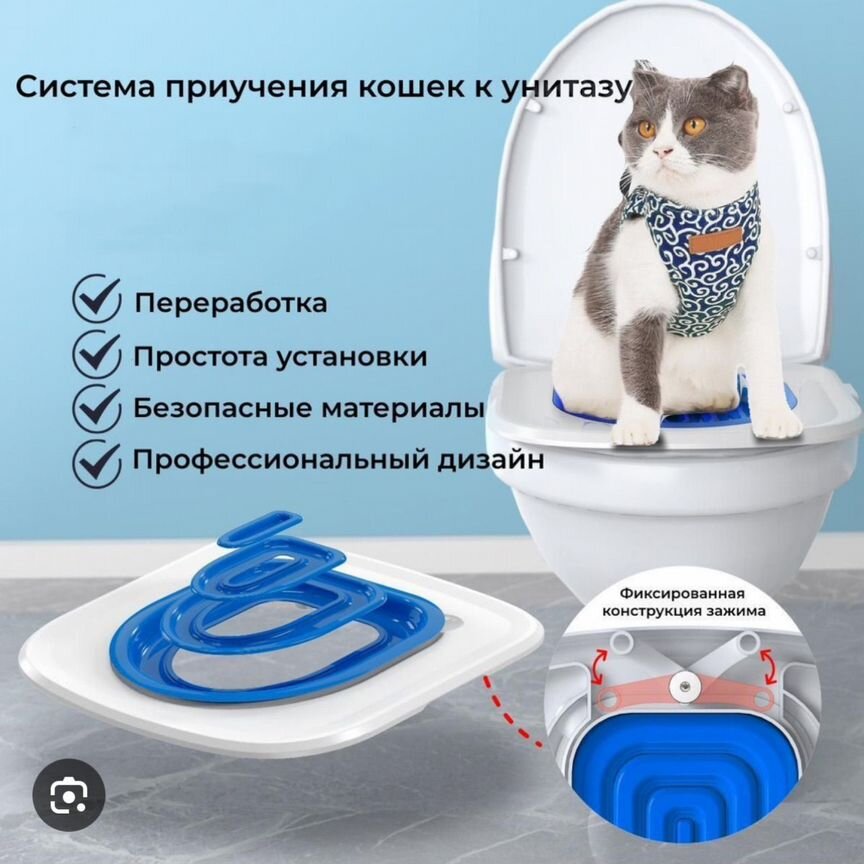 Система приучения кошек к унитазу

Переработка
Простота установки
Безопасные материалы
Профессиональный дизайн

Фиксированная конструкция зажима