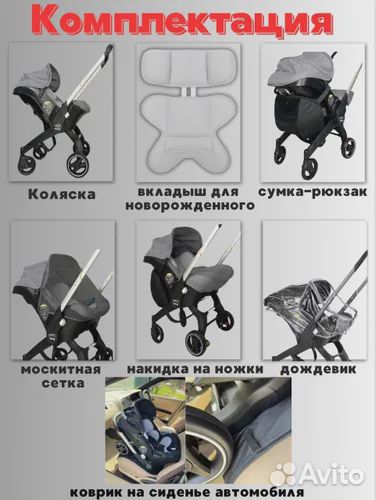 Комплектация

Коляска

вкладыш для новорожденного

сумка-рюкзак

москитная сетка

накидка на ножки

дождевик

Avito

коврик на сиденье автомобиля