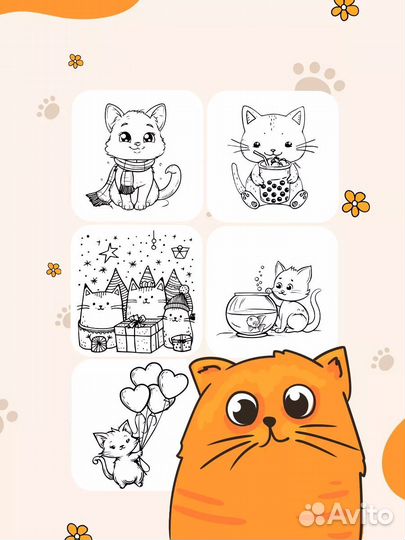 Avito