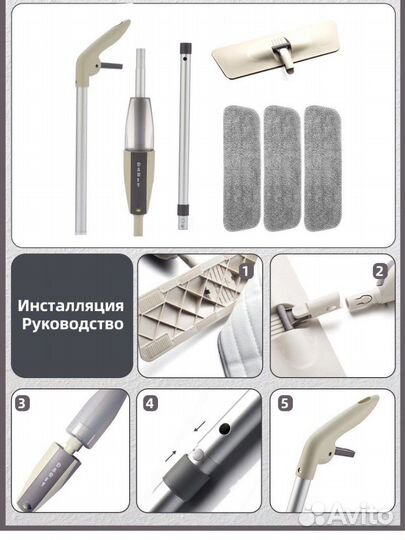 Инсталляция Руководство

1

2

3

4

5

Avito