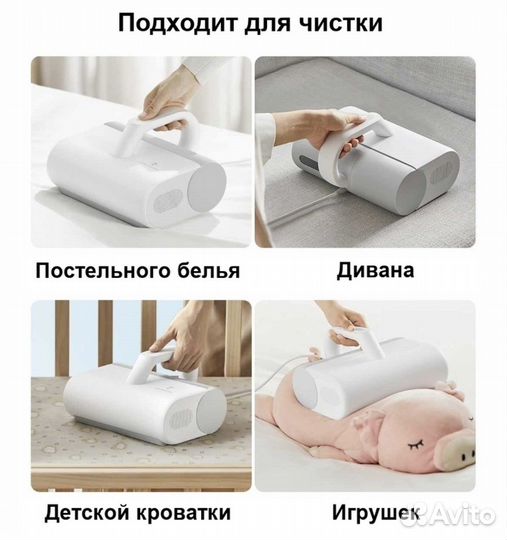 Подходит для чистки

Постельного белья

Дивана

Детской кроватки

Игрушек

Avito