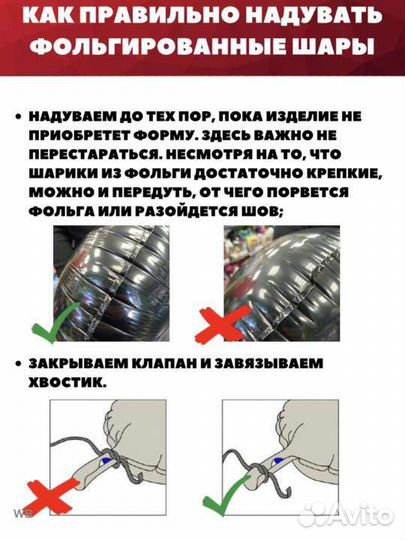 КАК ПРАВИЛЬНО НАДУВАТЬ ФОЛЬГИРОВАННЫЕ ШАРЫ

• НАДУВАЕМ ДО ТЕХ ПОР, ПОКА ИЗДЕЛИЕ НЕ ПРИОБРЕТЕТ ФОРМУ. ЗДЕСЬ ВАЖНО НЕ ПЕРЕСТАРАТЬСЯ. НЕСМОТРЯ НА ТО, ЧТО ШАРИКИ ИЗ ФОЛЬГИ ДОСТАТОЧНО КРЕПКИЕ, МОЖНО И ПЕРЕДУТЬ, ОТ ЧЕГО ПОРВЕТСЯ ФОЛЬГА ИЛИ РАЗОЙДЕТСЯ ШОВ;

• ЗАКРЫВАЕМ КЛАПАН И ЗАВЯЗЫВАЕМ ХВОСТИК.

WB

Avito