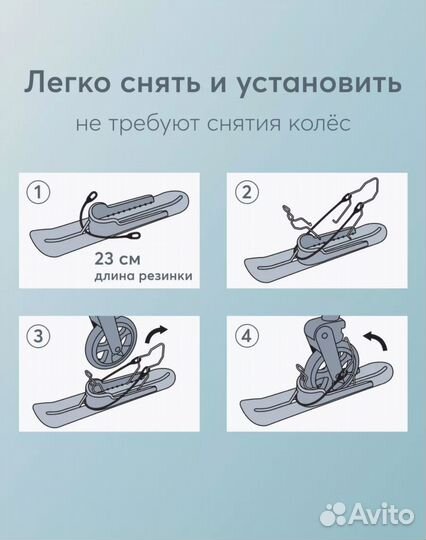 Легко снять и установить

не требуют снятия колёс

1

23 см
длина резинки

2

3

4

Avito