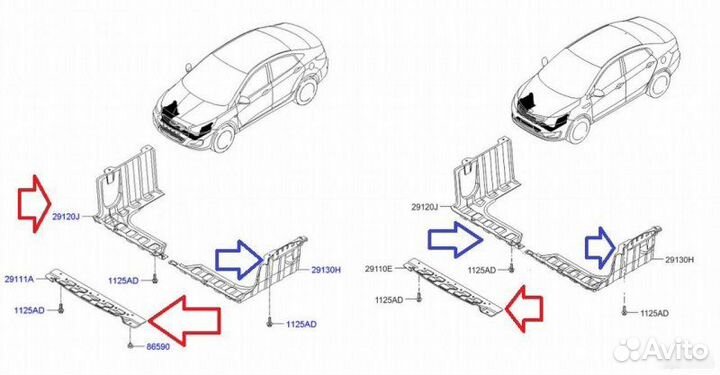 29120J
29111A
1125AD
1125AD
29130H
1125AD
86590
29120J
29110E
1125AD
1125AD
29130H
1125AD
Avito