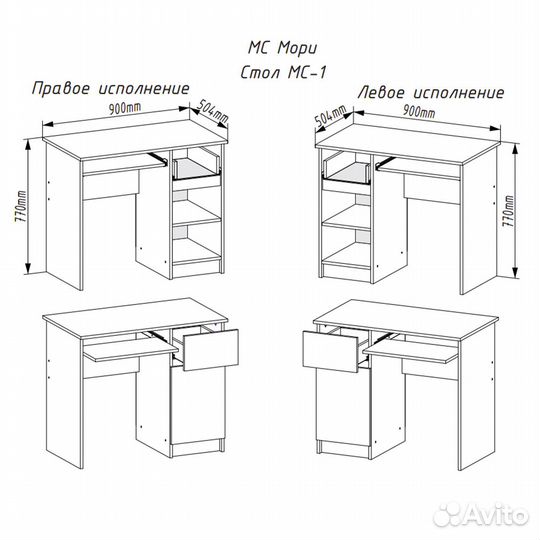 МС Мори
Стол МС-1

Правое исполнение
900mm
504mm
770mm

Левое исполнение
504mm
900mm
770mm

Avito