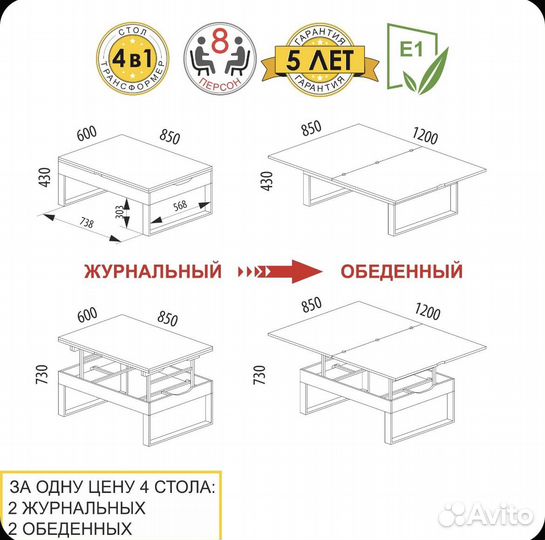 СТОЛ
4 в 1
ТРАНСФОРМЕР

8
ПЕРСОН

ГАРАНТИЯ
5 ЛЕТ
ГАРАНТИЯ

E1

600
850
430
303
568
738

850
1200
430

ЖУРНАЛЬНЫЙ
ОБЕДЕННЫЙ

600
850
730

850
1200
730

ЗА ОДНУ ЦЕНУ 4 СТОЛА:
2 ЖУРНАЛЬНЫХ
2 ОБЕДЕННЫХ

Avito