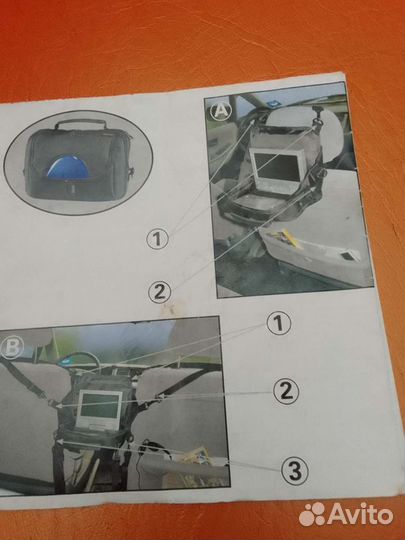 A

1

2

B

1

2

3

Avito