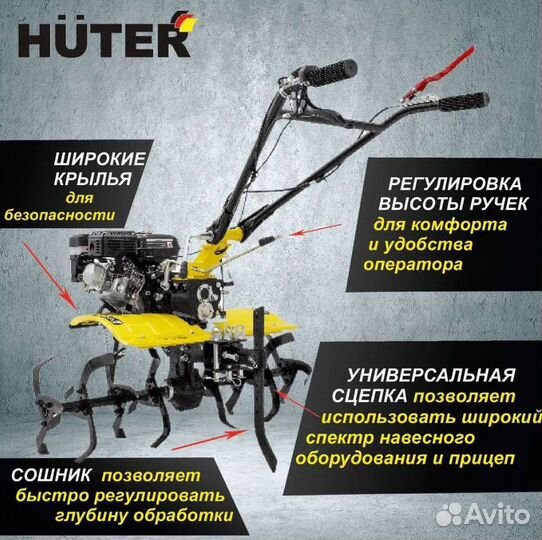 HÜTER

ШИРОКИЕ КРЫЛЬЯ для безопасности

РЕГУЛИРОВКА ВЫСОТЫ РУЧЕК для комфорта и удобства оператора

УНИВЕРСАЛЬНАЯ СЦЕПКА позволяет использовать широкий спектр навесного оборудования и прицеп

СОШНИК позволяет быстро регулировать глубину обработки

Avito