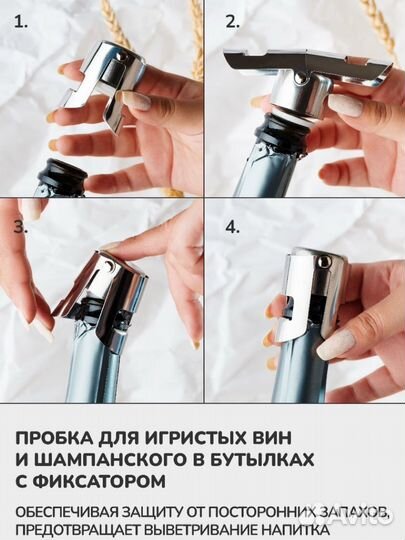 1.

2.

3.

4.

ПРОБКА ДЛЯ ИГРИСТЫХ ВИН И ШАМПАНСКОГО В БУТЫЛКАХ С ФИКСАТОРОМ

ОБЕСПЕЧИВАЯ ЗАЩИТУ ОТ ПОСТОРОННИХ ЗАПАХОВ, ПРЕДОТВРАЩАЕТ ВЫВЕТРИВАНИЕ НАПИТКА

Avito