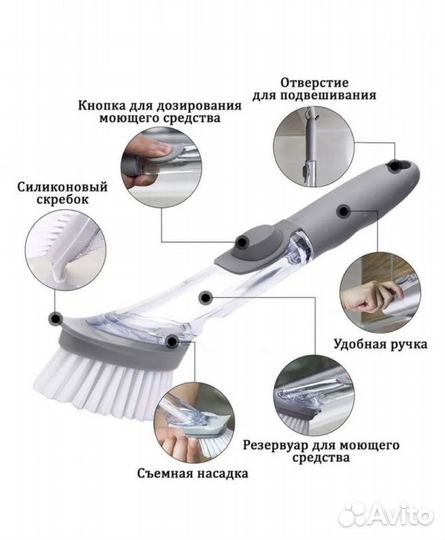 Отверстие для подвешивания

Кнопка для дозирования моющего средства

Силиконовый скребок

Удобная ручка

Резервуар для моющего средства

Съемная насадка

Avito