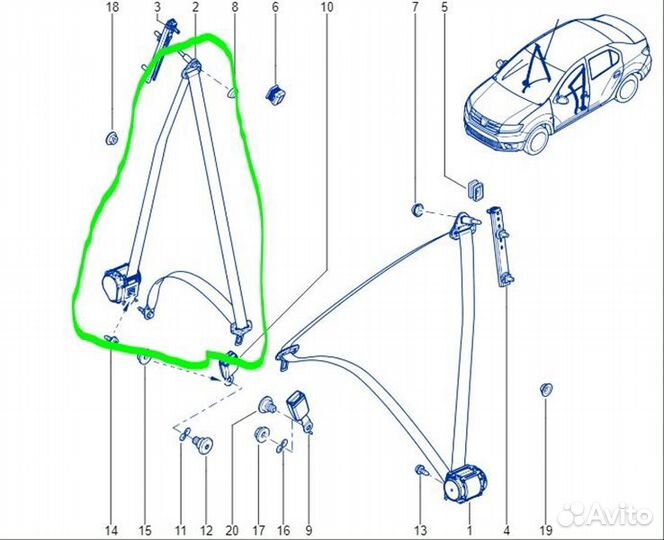 18
3
2
8
6
10
7
5
14
15
11
12
20
17
16
9
13
1
4
19
Avito