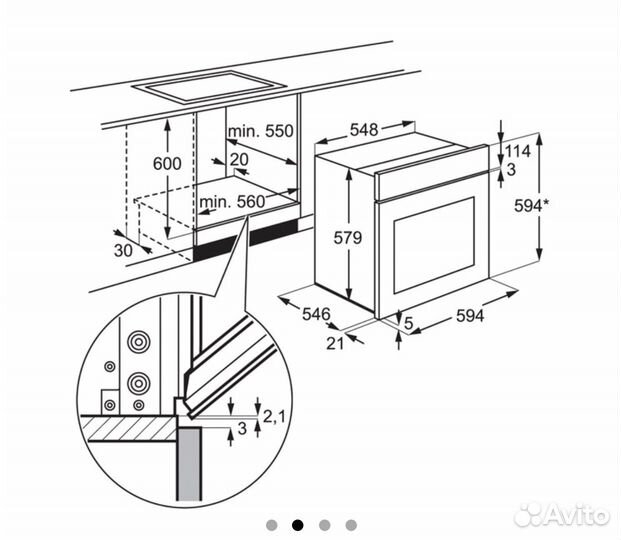 min. 550
600
20
min. 560
30
548
114
3
594*
579
546
21
5
594
2,1
3
Avito