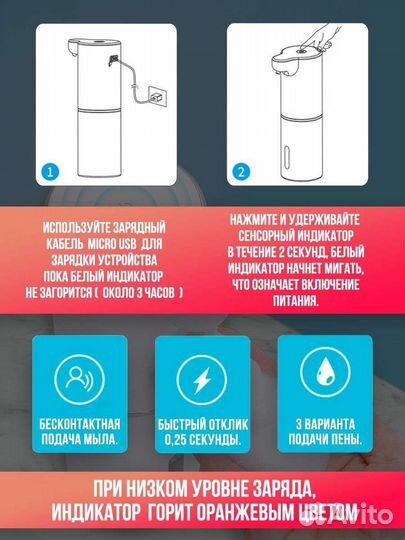 1

2

ИСПОЛЬЗУЙТЕ ЗАРЯДНЫЙ КАБЕЛЬ MICRO USB ДЛЯ ЗАРЯДКИ УСТРОЙСТВА ПОКА БЕЛЫЙ ИНДИКАТОР НЕ ЗАГОРИТСЯ ( ОКОЛО 3 ЧАСОВ )

НАЖМИТЕ И УДЕРЖИВАЙТЕ СЕНСОРНЫЙ ИНДИКАТОР В ТЕЧЕНИЕ 2 СЕКУНД, БЕЛЫЙ ИНДИКАТОР НАЧНЕТ МИГАТЬ, ЧТО ОЗНАЧАЕТ ВКЛЮЧЕНИЕ ПИТАНИЯ.

БЕСКОНТАКТНАЯ ПОДАЧА МЫЛА.

БЫСТРЫЙ ОТКЛИК 0,25 СЕКУНДЫ.

3 ВАРИАНТА ПОДАЧИ ПЕНЫ.

ПРИ НИЗКОМ УРОВНЕ ЗАРЯДА, ИНДИКАТОР ГОРИТ ОРАНЖЕВЫМ ЦВЕТОМ

Avito