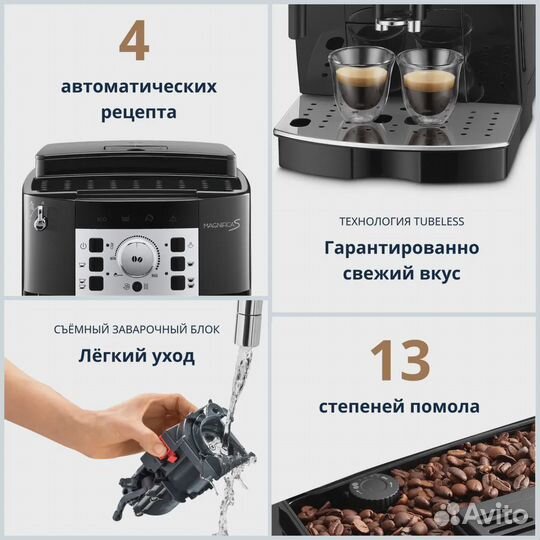 4
автоматических рецепта

MAGNIFICA S

ТЕХНОЛОГИЯ TUBELESS
Гарантированно свежий вкус

СЪЁМНЫЙ ЗАВАРОЧНЫЙ БЛОК
Лёгкий уход

13
степеней помола

Avito