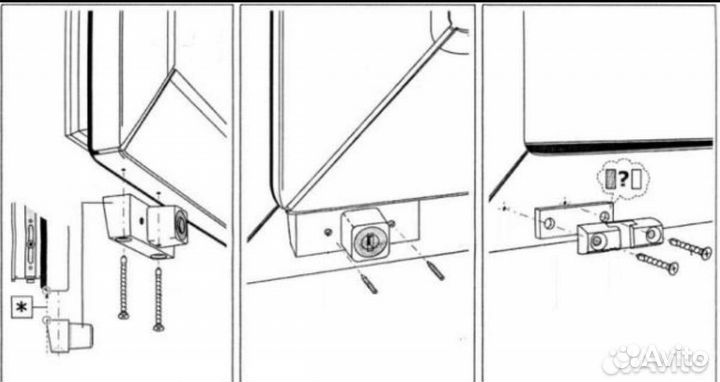 *

?

Avito