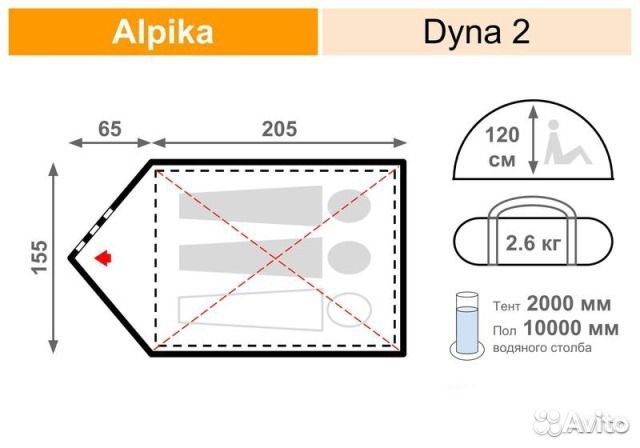 Alpika

Dyna 2

65

205

155

120 см

2.6 кг

Тент 2000 мм
Пол 10000 мм
водяного столба

Avito