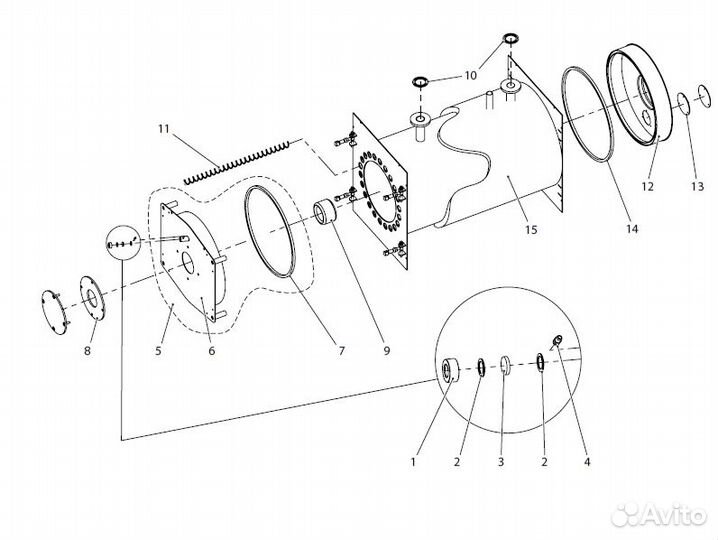 10
11
12
13
14
15
8
5
6
7
9
1
2
3
2
4
Avito