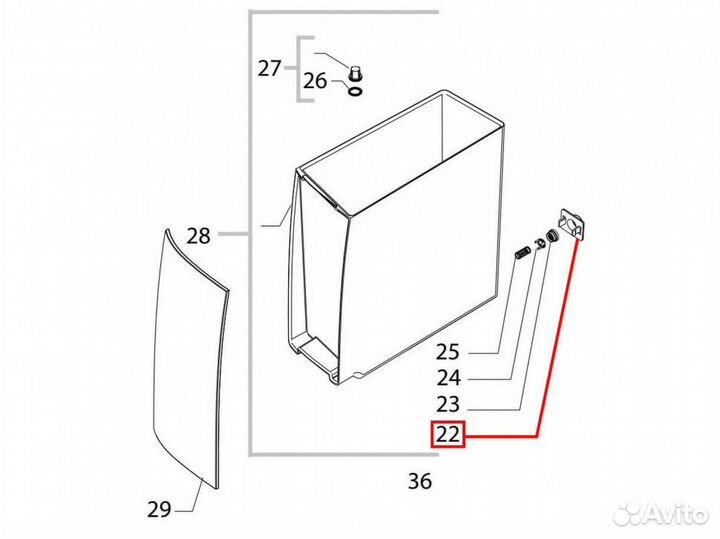 27
26
28
25
24
23
22
36
29
Avito