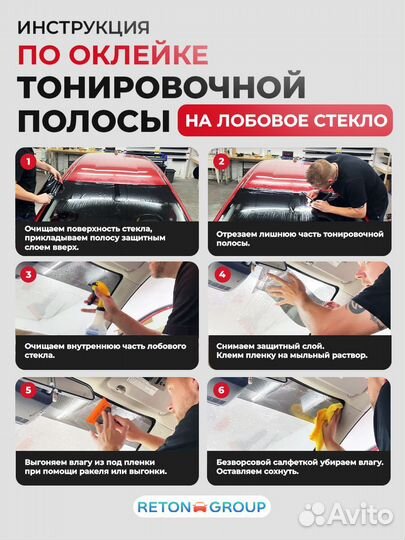 ИНСТРУКЦИЯ
ПО ОКЛЕЙКЕ
ТОНИРОВОЧНОЙ
ПОЛОСЫ НА ЛОБОВОЕ СТЕКЛО

1
Очищаем поверхность стекла, прикладываем полосу защитным слоем вверх.

2
Отрезаем лишнюю часть тонировочной полосы.

3
Очищаем внутреннюю часть лобового стекла.

4
Снимаем защитный слой. Клеим пленку на мыльный раствор.

5
Выгоняем влагу из под пленки при помощи ракеля или выгонки.

6
Безворсовой салфеткой убираем влагу. Оставляем сохнуть.

RETON GROUP

Avito