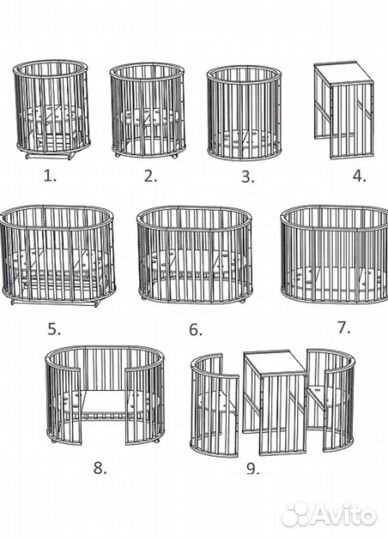 1.
2.
3.
4.
5.
6.
7.
8.
9.
Avito