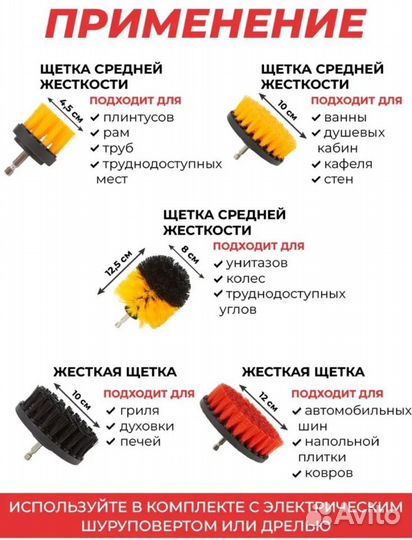 ПРИМЕНЕНИЕ

ЩЕТКА СРЕДНЕЙ ЖЕСТКОСТИ
4,5 см
ПОДХОДИТ ДЛЯ
✓ плинтусов
✓ рам
✓ труб
✓ труднодоступных мест

ЩЕТКА СРЕДНЕЙ ЖЕСТКОСТИ
10 см
ПОДХОДИТ ДЛЯ
✓ ванны
✓ душевых кабин
✓ кафеля
✓ стен

ЩЕТКА СРЕДНЕЙ ЖЕСТКОСТИ
12,5 см
8 см
ПОДХОДИТ ДЛЯ
✓ унитазов
✓ колес
✓ труднодоступных углов

ЖЕСТКАЯ ЩЕТКА
10 см
ПОДХОДИТ ДЛЯ
✓ гриля
✓ духовки
✓ печей

ЖЕСТКАЯ ЩЕТКА
12 см
ПОДХОДИТ ДЛЯ
✓ автомобильных шин
✓ напольной плитки
✓ ковров

ИСПОЛЬЗУЙТЕ В КОМПЛЕКТЕ С ЭЛЕКТРИЧЕСКИМ ШУРУПОВЕРТОМ ИЛИ ДРЕЛЬЮ

Avito