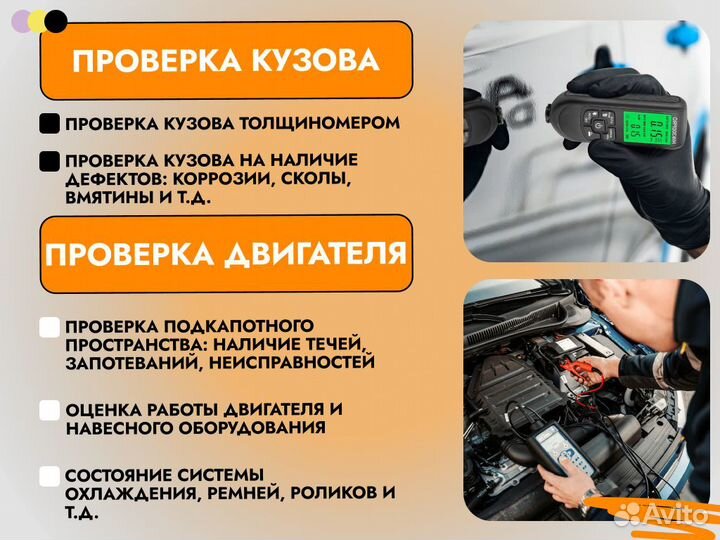 ПРОВЕРКА КУЗОВА

ПРОВЕРКА КУЗОВА ТОЛЩИНОМЕРОМ

ПРОВЕРКА КУЗОВА НА НАЛИЧИЕ ДЕФЕКТОВ: КОРРОЗИИ, СКОЛЫ, ВМЯТИНЫ И Т.Д.

ПРОВЕРКА ДВИГАТЕЛЯ

ПРОВЕРКА ПОДКАПОТНОГО ПРОСТРАНСТВА: НАЛИЧИЕ ТЕЧЕЙ, ЗАПОТЕВАНИЙ, НЕИСПРАВНОСТЕЙ

ОЦЕНКА РАБОТЫ ДВИГАТЕЛЯ И НАВЕСНОГО ОБОРУДОВАНИЯ

СОСТОЯНИЕ СИСТЕМЫ ОХЛАЖДЕНИЯ, РЕМНЕЙ, РОЛИКОВ И Т.Д.

Avito