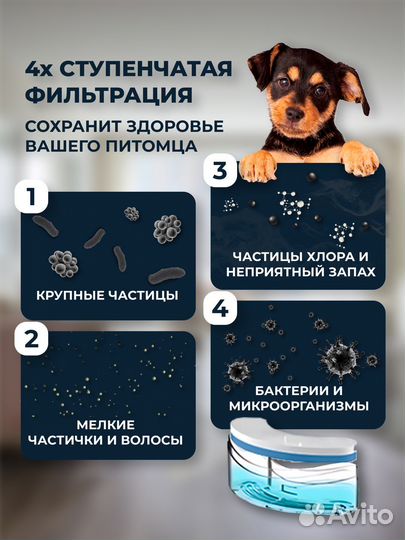 4х СТУПЕНЧАТАЯ ФИЛЬТРАЦИЯ

СОХРАНИТ ЗДОРОВЬЕ ВАШЕГО ПИТОМЦА

1

КРУПНЫЕ ЧАСТИЦЫ

2

МЕЛКИЕ ЧАСТИЧКИ И ВОЛОСЫ

3

ЧАСТИЦЫ ХЛОРА И НЕПРИЯТНЫЙ ЗАПАХ

4

БАКТЕРИИ И МИКРООРГАНИЗМЫ

Avito