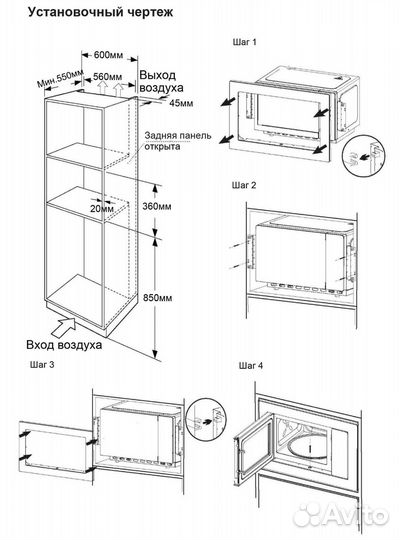 Установочный чертеж

600мм
Мин.550мм
560мм
Выход воздуха
45мм
Задняя панель открыта
20мм
360мм
850мм
Вход воздуха

Шаг 1

Шаг 2

Шаг 3

Шаг 4

Avito