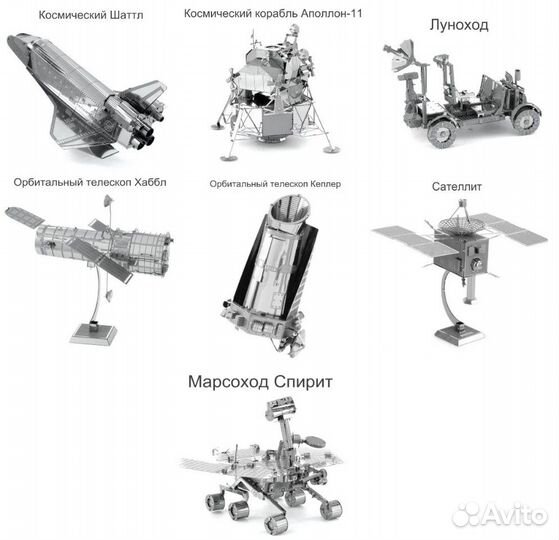 Космический Шаттл

Космический корабль Аполлон-11

Луноход

Орбитальный телескоп Хаббл

Орбитальный телескоп Кеплер

Сателлит

Марсоход Спирит

Avito