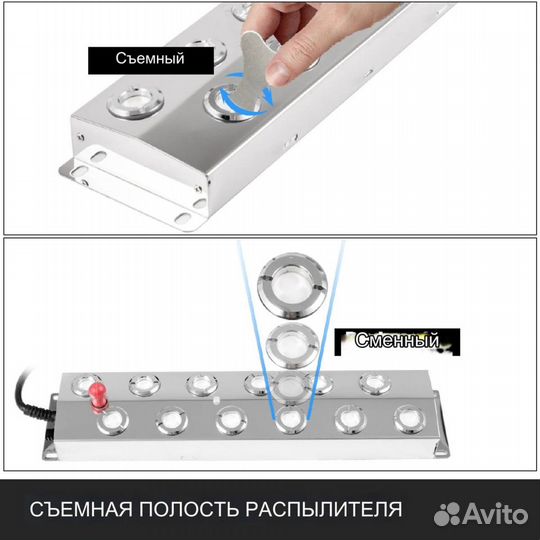 Съемный

Сменный

СЪЕМНАЯ ПОЛОСТЬ РАСПЫЛИТЕЛЯ

Avito